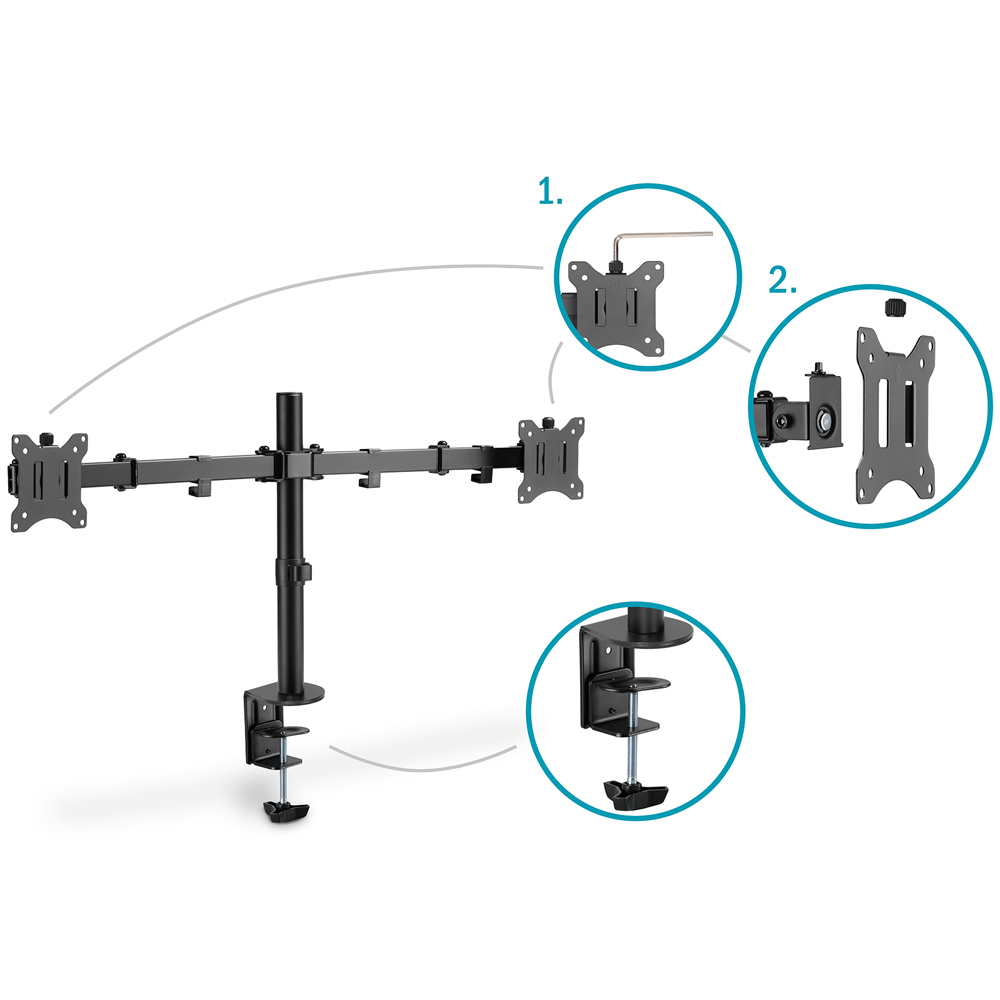 1.

2.